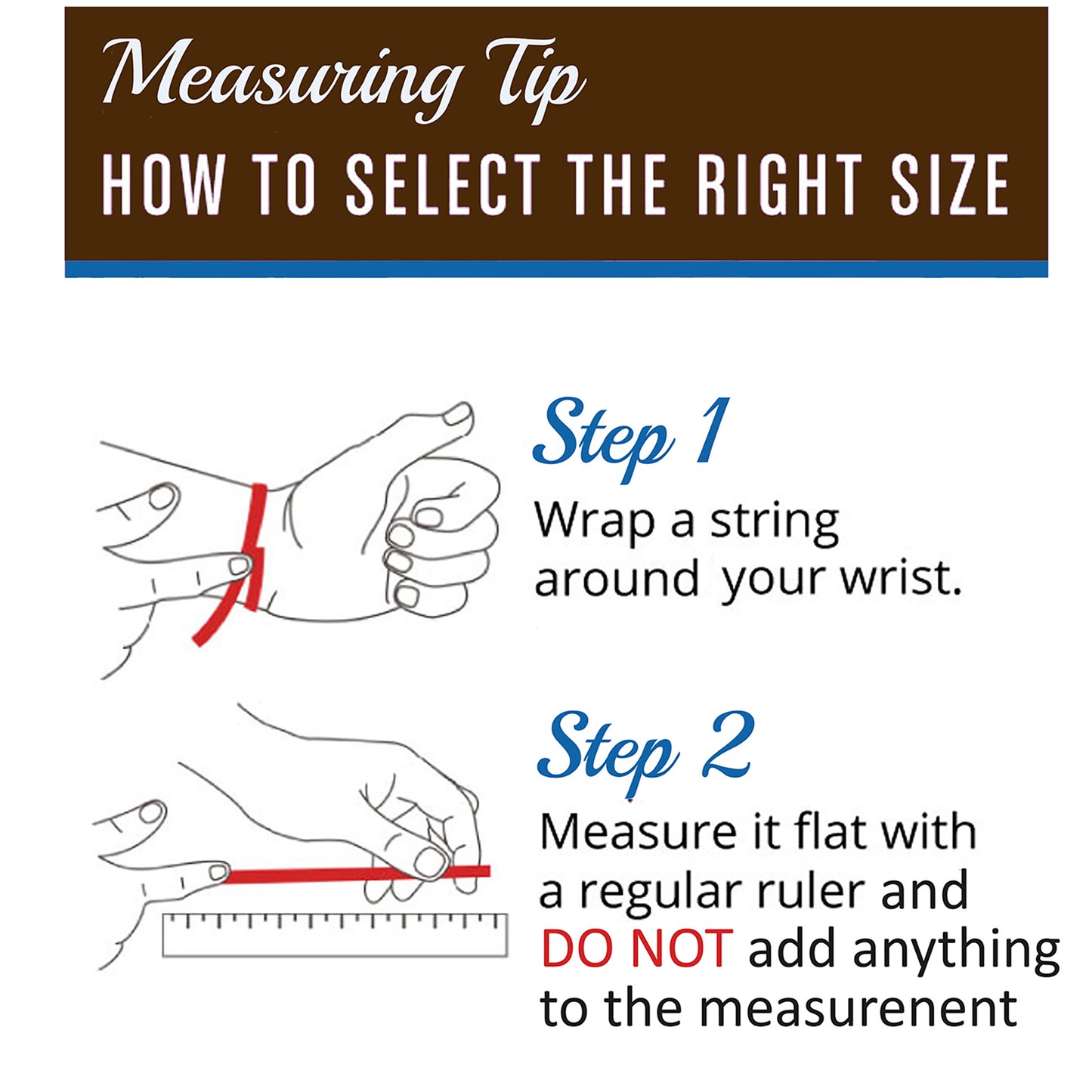 Measuring Tip
HOW TO SELECT THE RIGHT SIZE

Step 1
Wrap a string around your wrist.

Step 2
Measure it flat with a regular ruler and DO NOT add anything to the measurenent