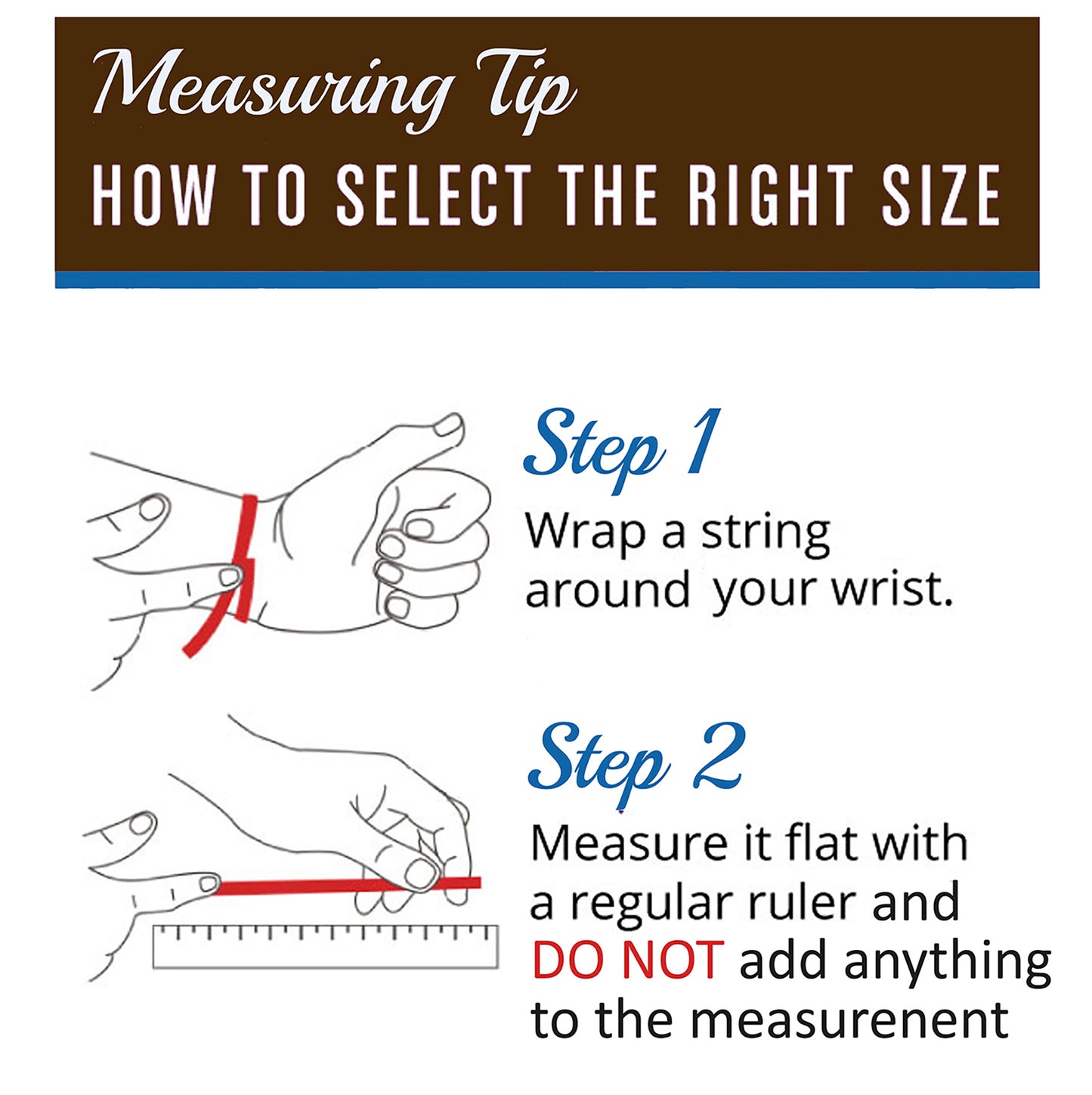 Measuring Tip
HOW TO SELECT THE RIGHT SIZE

Step 1
Wrap a string around your wrist.

Step 2
Measure it flat with a regular ruler and DO NOT add anything to the measurenent