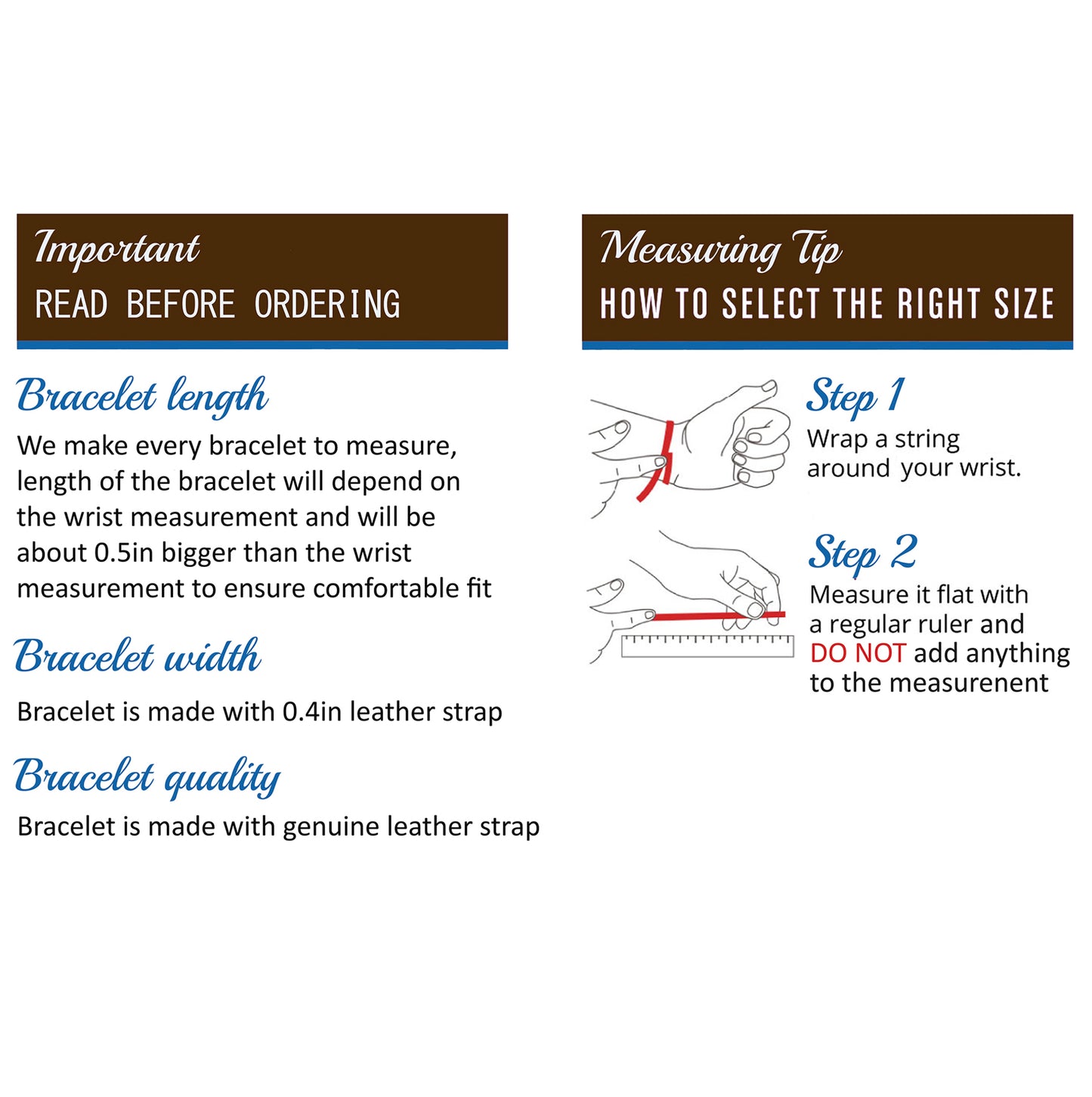 Important
READ BEFORE ORDERING

Bracelet length
We make every bracelet to measure, length of the bracelet will depend on the wrist measurement and will be about 0.5in bigger than the wrist measurement to ensure comfortable fit

Bracelet width
Bracelet is made with 0.4in leather strap

Bracelet quality
Bracelet is made with genuine leather strap

Measuring Tip
HOW TO SELECT THE RIGHT SIZE

Step 1
Wrap a string around your wrist.

Step 2
Measure it flat with a regular ruler and DO NOT add anything to the measurenent